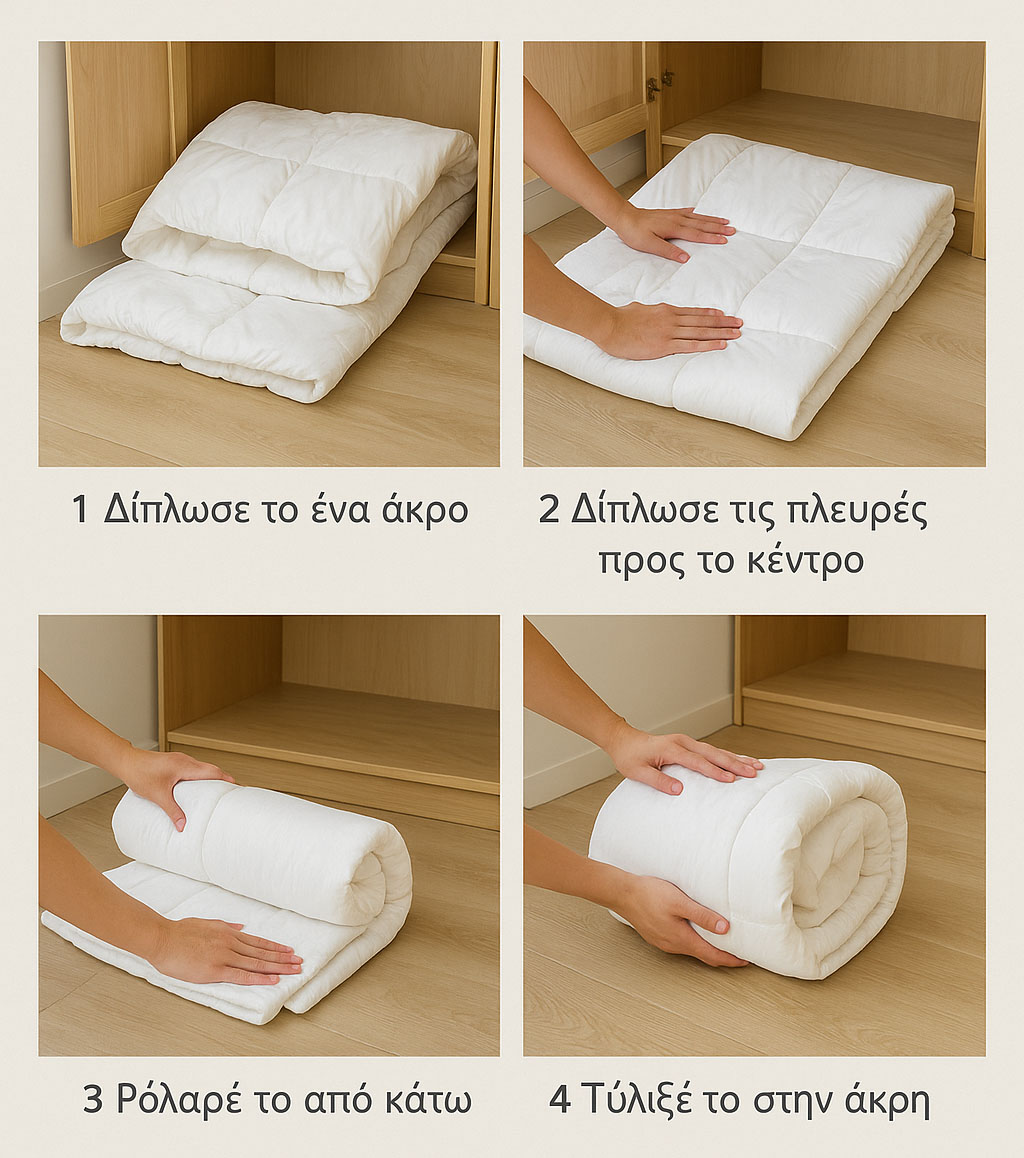 1 Δίπλωσε το ένα άκρο

2 Δίπλωσε τις πλευρές προς το κέντρο

3 Ρόλαρέ το από κάτω

4 Τύλιξέ το στην άκρη